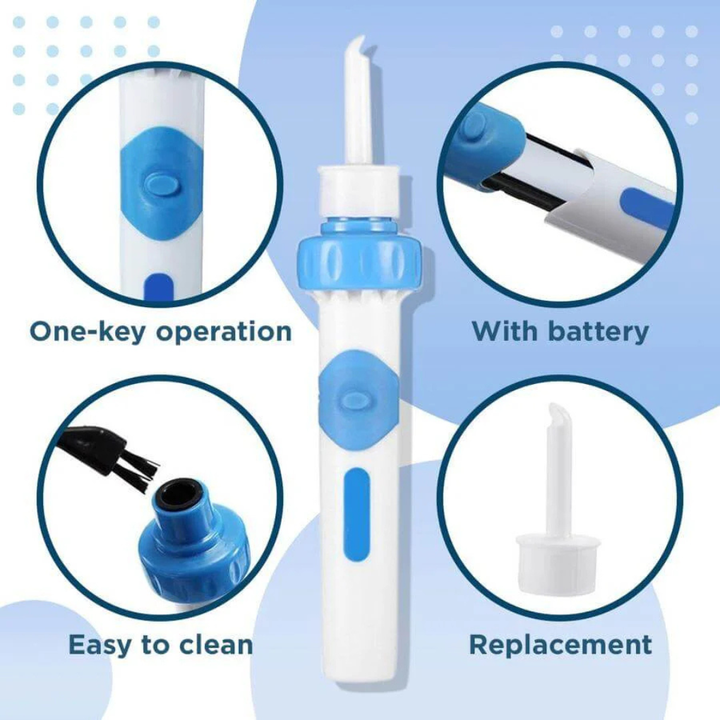 One-key operation

With battery

Easy to clean

Replacement