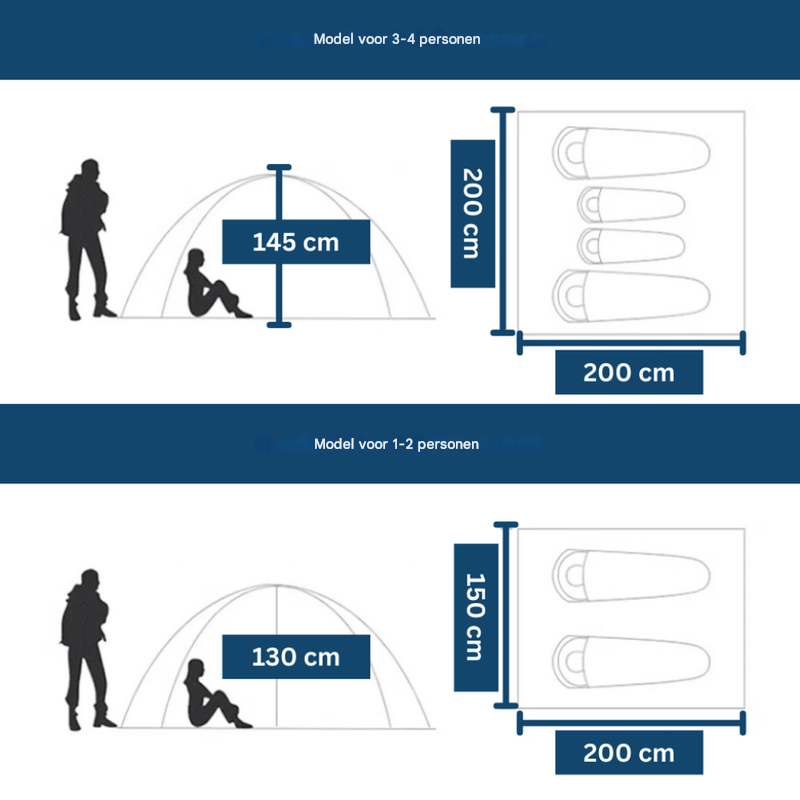 Model voor 3-4 personen

145 cm

200 cm

200 cm

Model voor 1-2 personen

130 cm

150 cm

200 cm